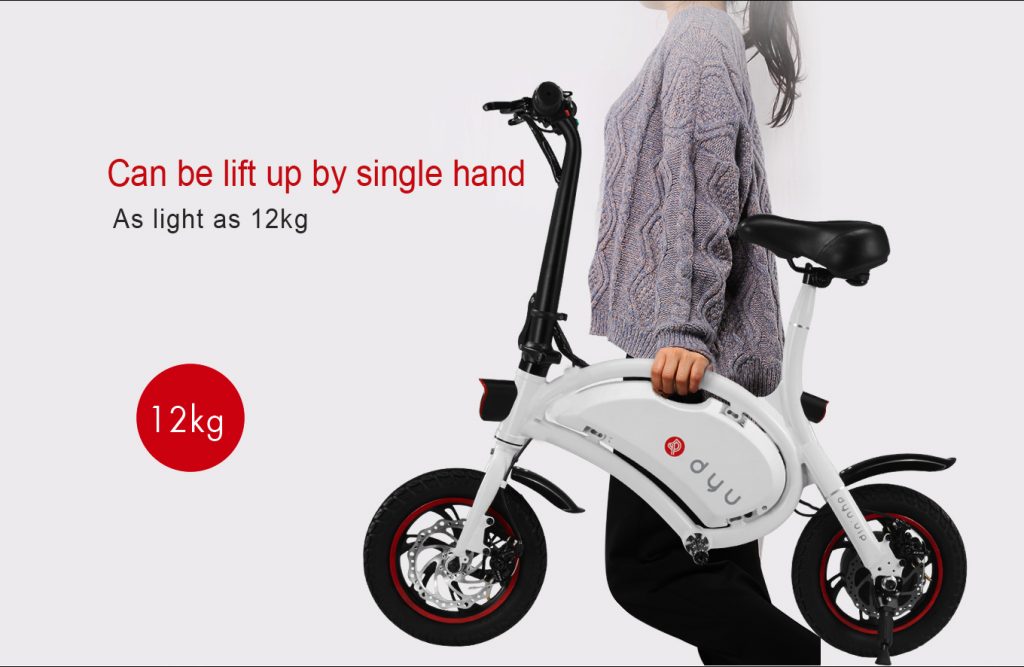 Can be lift up by single hand
As light as 12kg

12kg

dyu

dyu